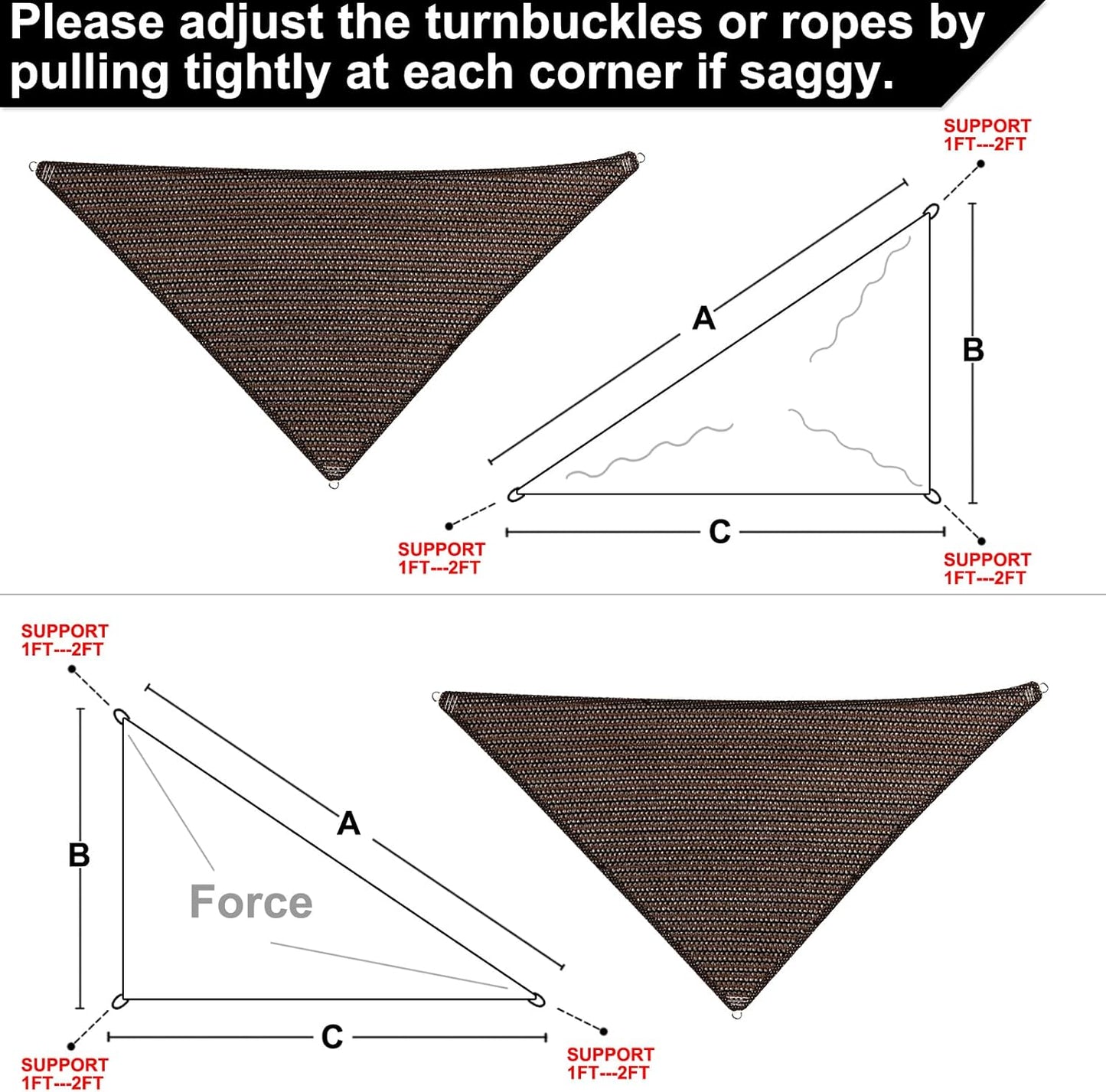 Please adjust the turnbuckles or ropes by pulling tightly at each corner if saggy.

SUPPORT
1FT---2FT

A

B

C

SUPPORT
1FT---2FT

SUPPORT
1FT---2FT

SUPPORT
1FT---2FT

A

B

Force

C

SUPPORT
1FT---2FT

SUPPORT
1FT---2FT