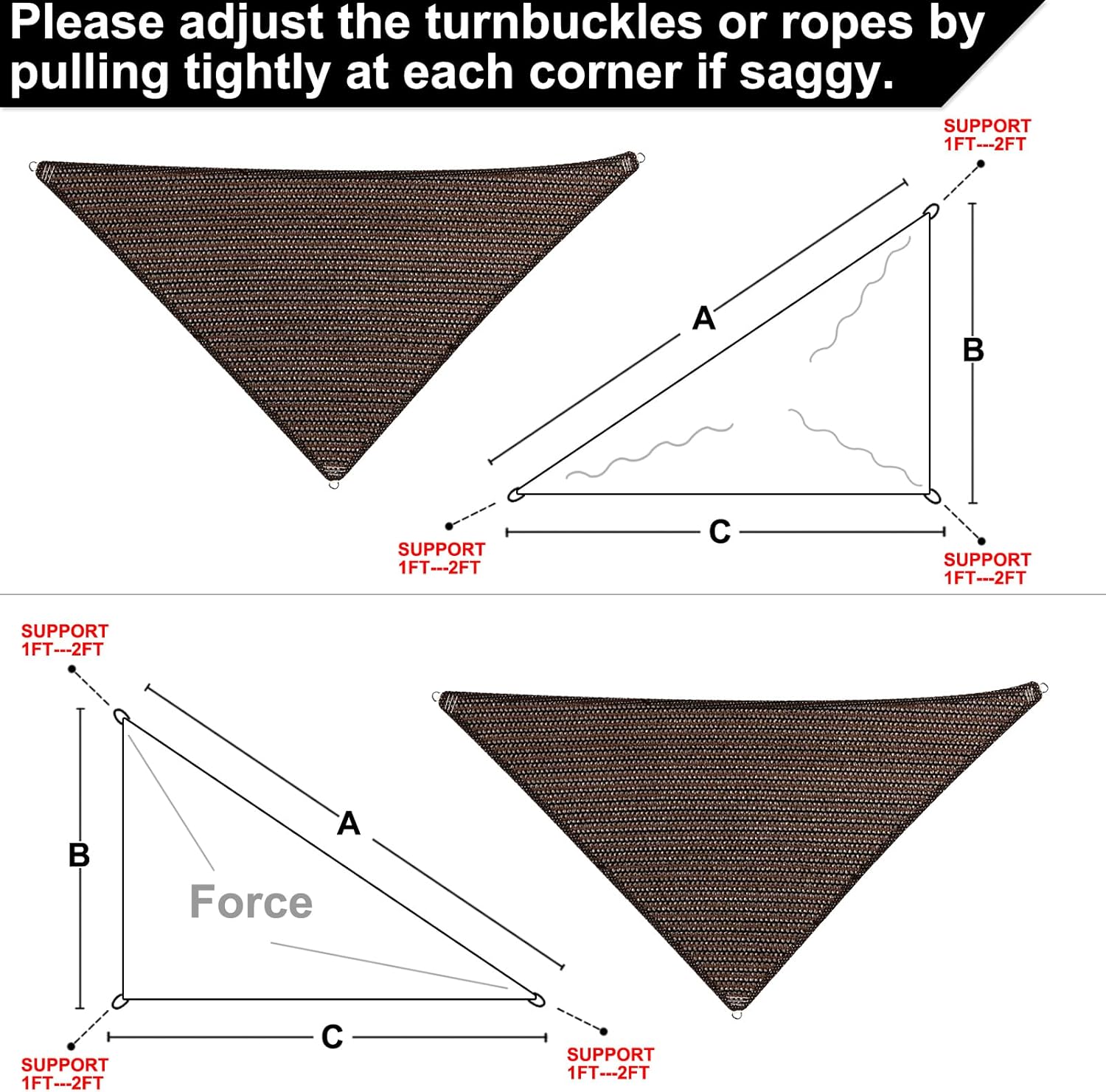 Please adjust the turnbuckles or ropes by pulling tightly at each corner if saggy.

SUPPORT
1FT---2FT

A

B

C

SUPPORT
1FT---2FT

SUPPORT
1FT---2FT

SUPPORT
1FT---2FT

A

B

Force

C

SUPPORT
1FT---2FT

SUPPORT
1FT---2FT