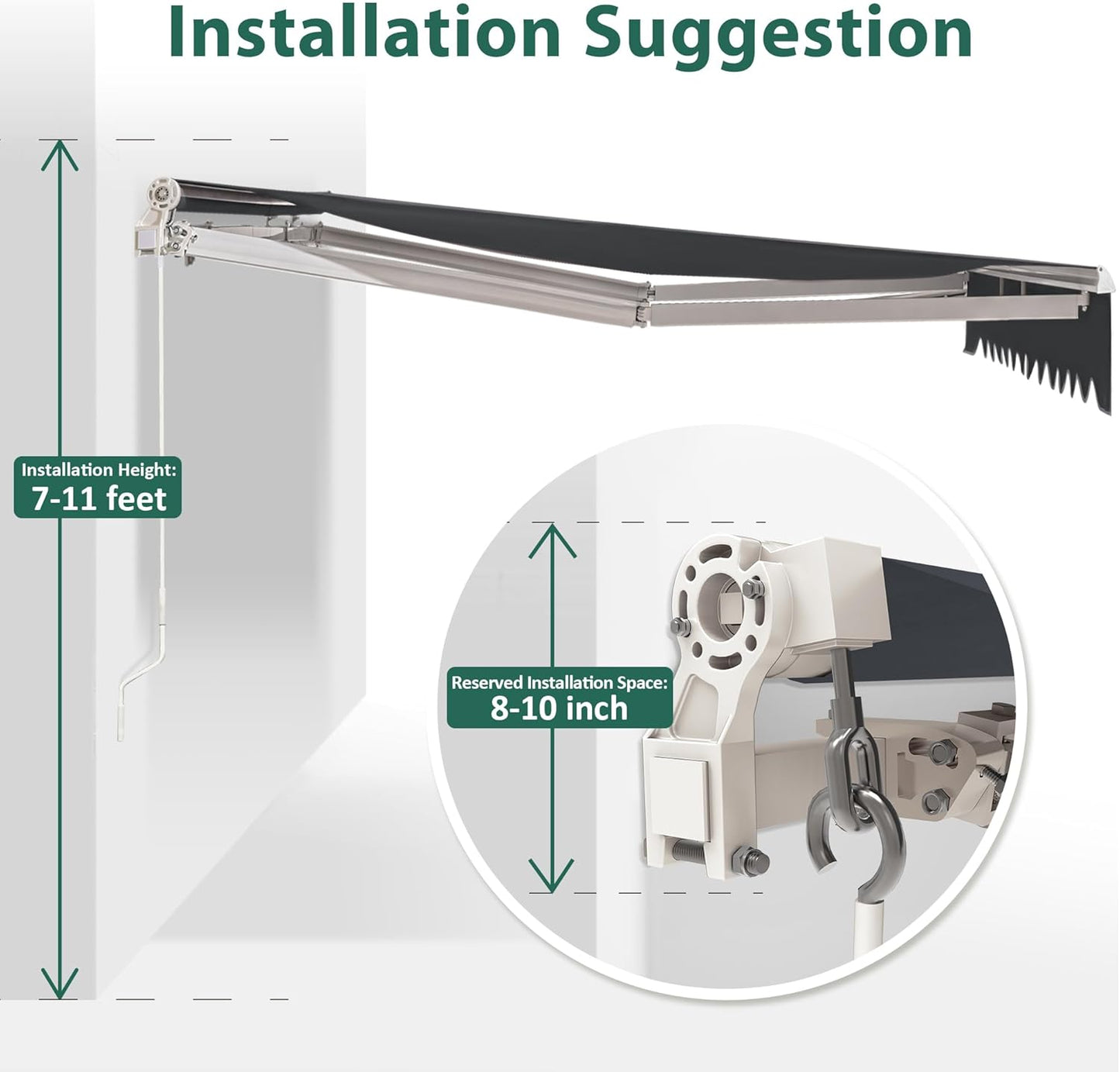 Installation Suggestion

Installation Height:
7-11 feet

Reserved Installation Space:
8-10 inch