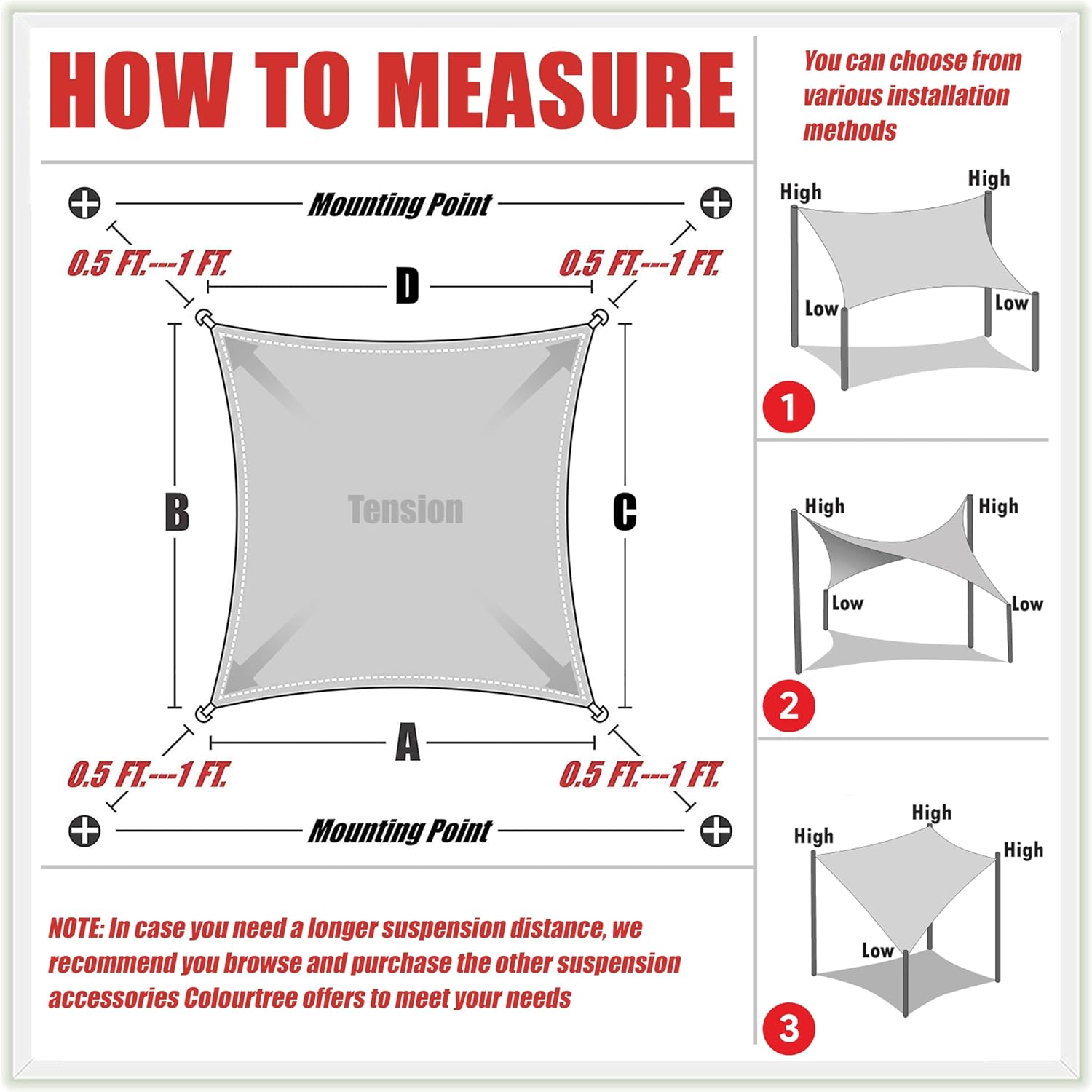 HOW TO MEASURE

Mounting Point

0.5 FT.---1 FT.

0.5 FT.---1 FT.

D

B

Tension

C

A

0.5 FT.---1 FT.

0.5 FT.---1 FT.

Mounting Point

NOTE: In case you need a longer suspension distance, we recommend you browse and purchase the other suspension accessories Colourtree offers to meet your needs

You can choose from various installation methods

High

High

Low

Low

1

High

High

Low

Low

2

High

High

High

Low

3